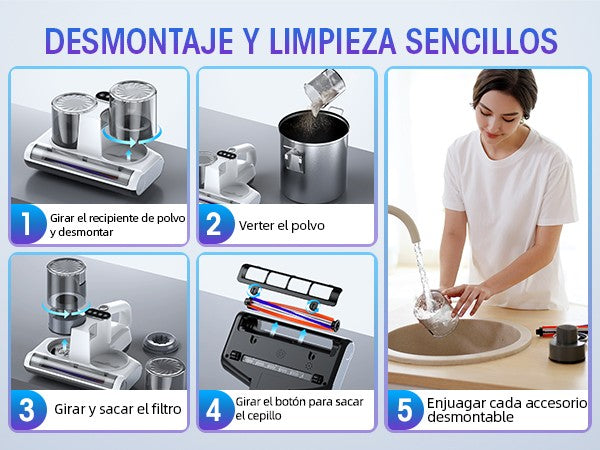 DESMONTAJE Y LIMPIEZA SENCILLOS

1 Girar el recipiente de polvo y desmontar

2 Verter el polvo

3 Girar y sacar el filtro

4 Girar el botón para sacar el cepillo

5 Enjuagar cada accesorio desmontable